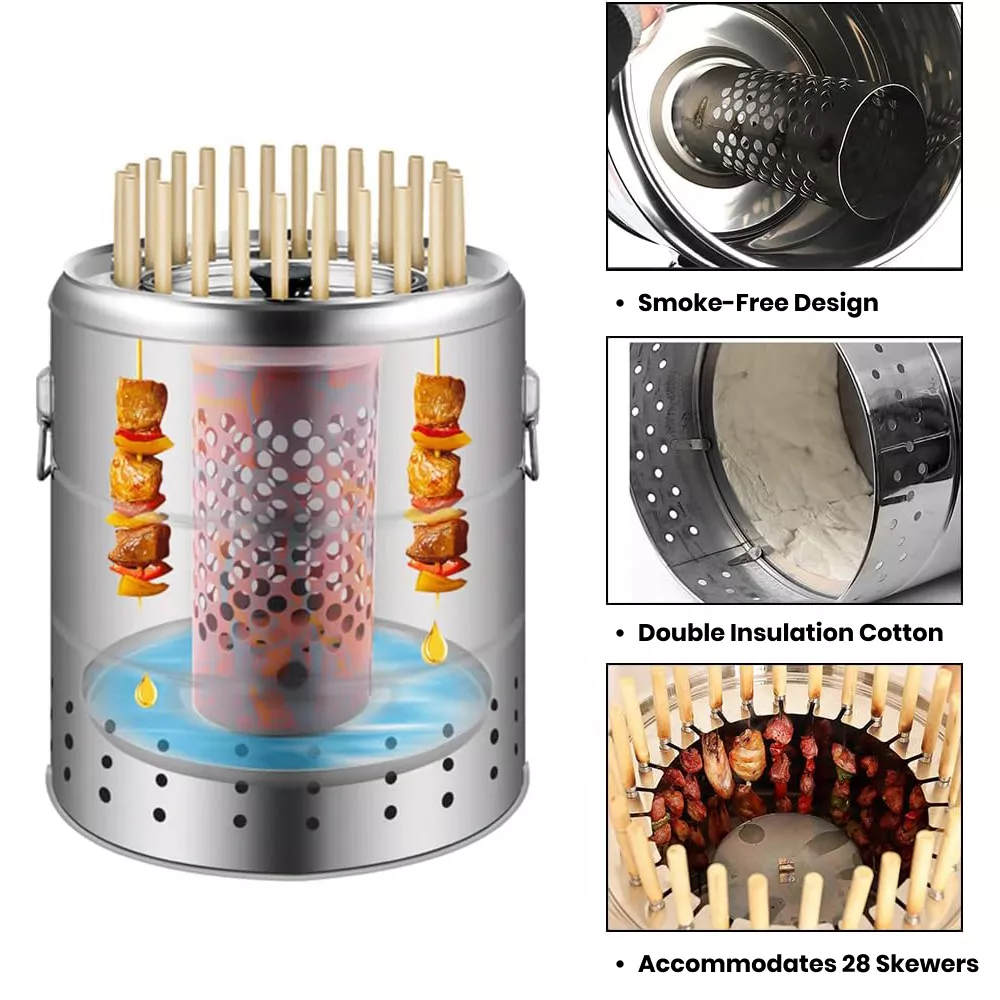 • Smoke-Free Design

• Double Insulation Cotton

• Accommodates 28 Skewers